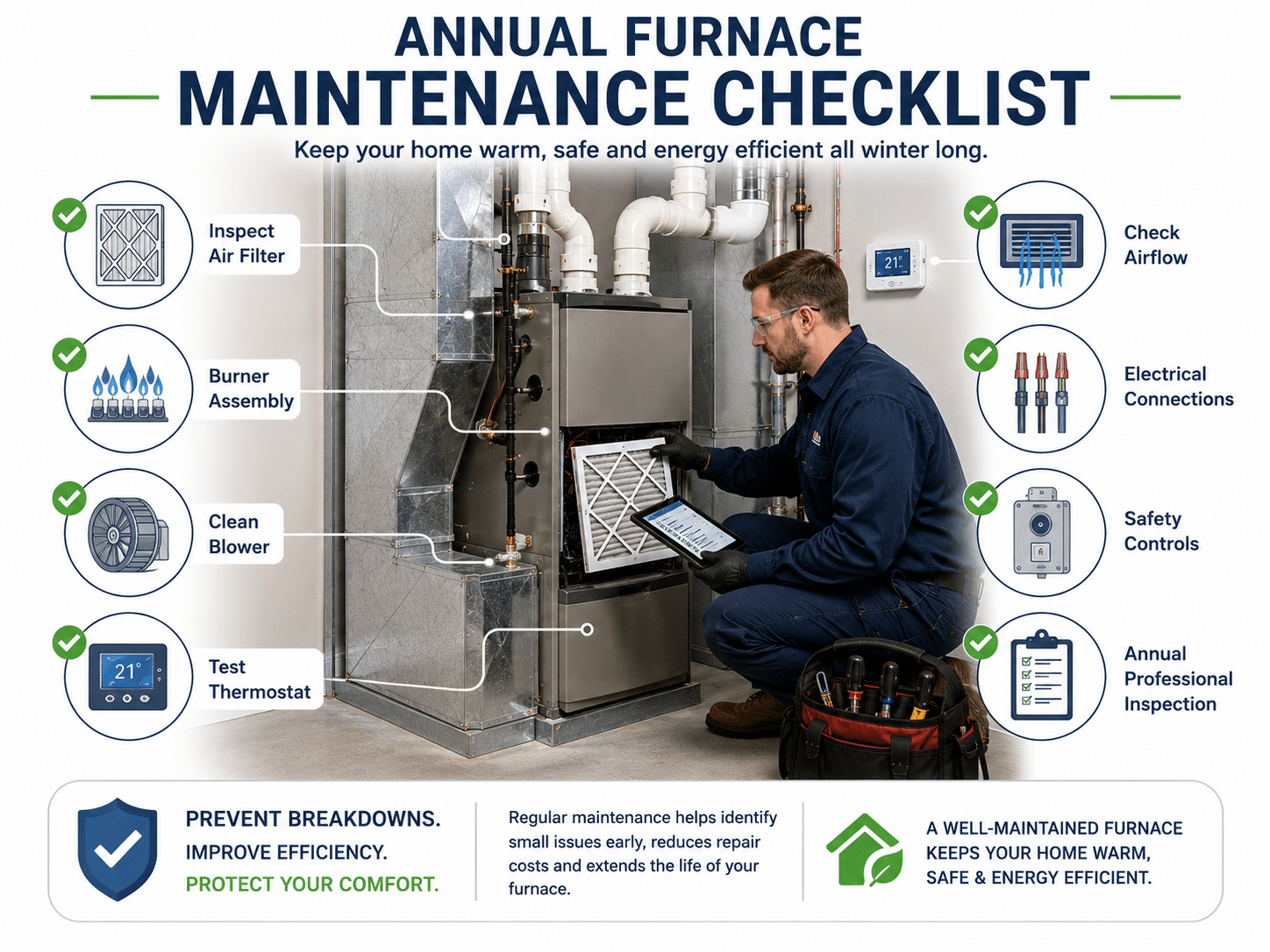 ANNUAL FURNACE
MAINTENANCE CHECKLIST

Keep your home warm, safe and energy efficient all winter long.

Inspect Air Filter

Burner Assembly

Clean Blower

21°

Test Thermostat

21°

Check Airflow

Electrical Connections

Safety Controls

Annual Professional Inspection

PREVENT BREAKDOWNS.
IMPROVE EFFICIENCY.
PROTECT YOUR COMFORT.

Regular maintenance helps identify small issues early, reduces repair costs and extends the life of your furnace.

A WELL-MAINTAINED FURNACE KEEPS YOUR HOME WARM, SAFE & ENERGY EFFICIENT.